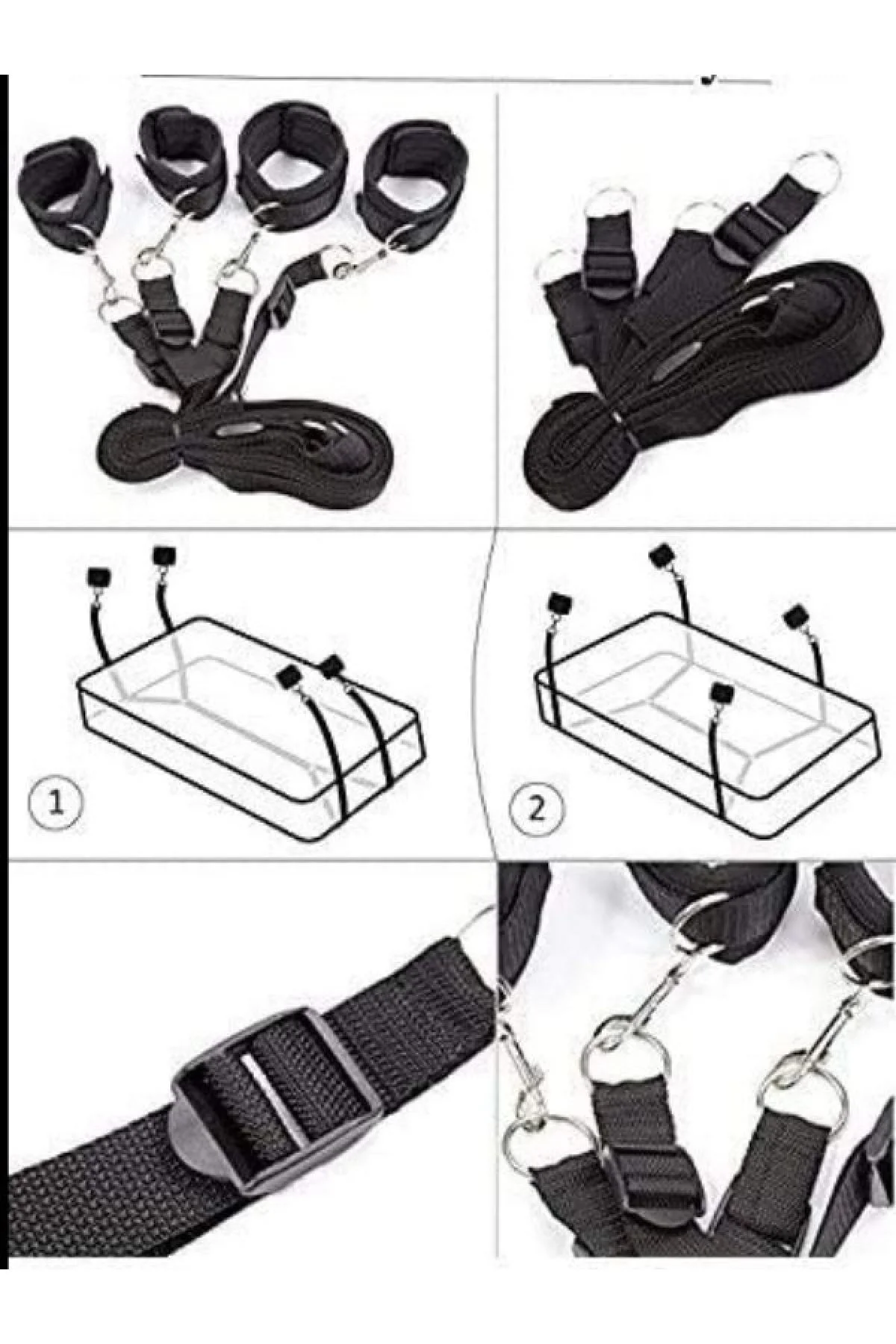 1

2